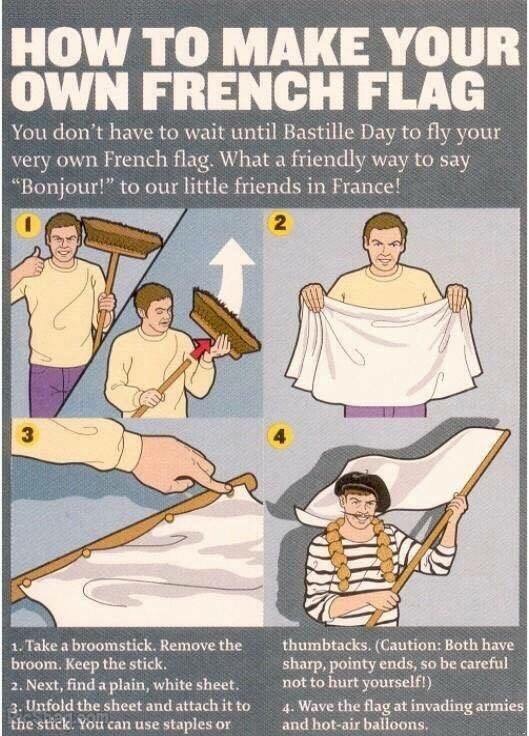 HOW TO MAKE YOUR OWN FRENCH FLAG

You don't have to wait until Bastille Day to fly your very own French flag. What a friendly way to say "Bonjour!" to our little friends in France!

1

2

3

4

1. Take a broomstick. Remove the broom. Keep the stick.
2. Next, find a plain, white sheet.
3. Unfold the sheet and attach it to the stick. You can use staples or thumbtacks. (Caution: Both have sharp, pointy ends, so be careful not to hurt yourself!)
4. Wave the flag at invading armies and hot-air balloons.